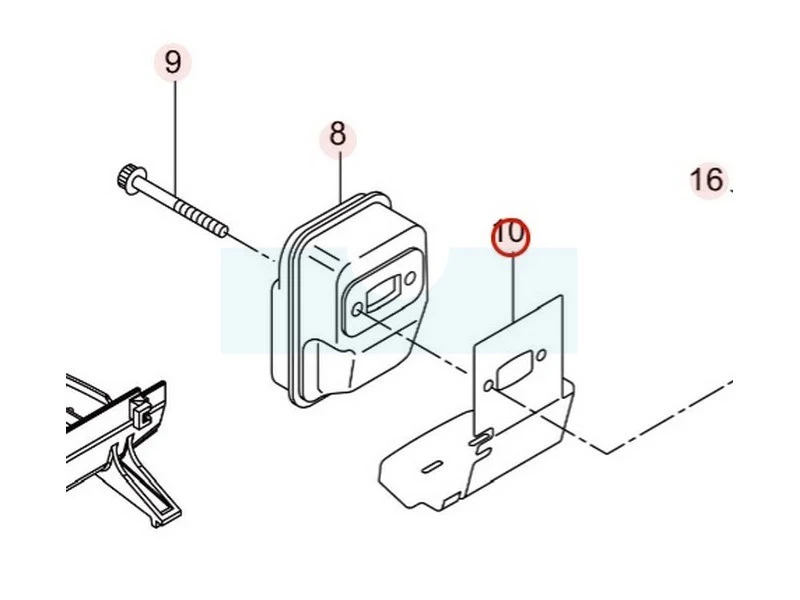 9
8
16
10