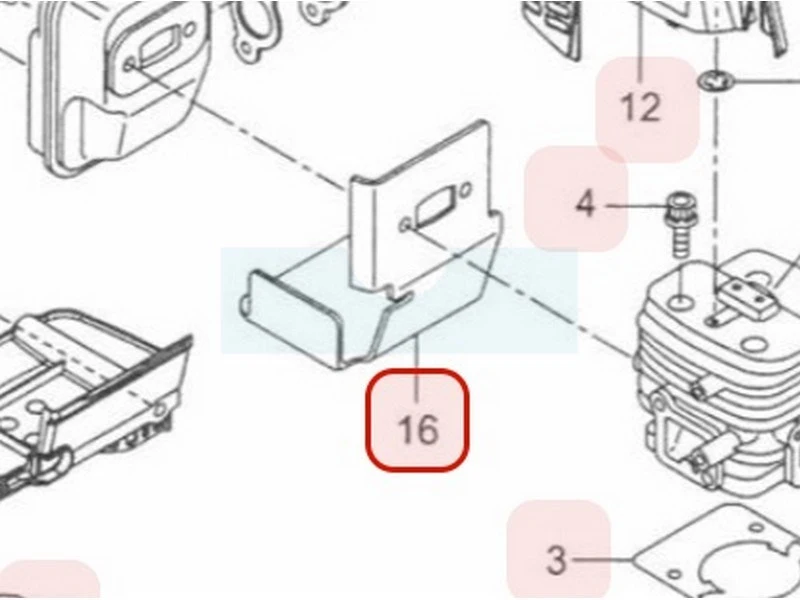 12

4

16

3