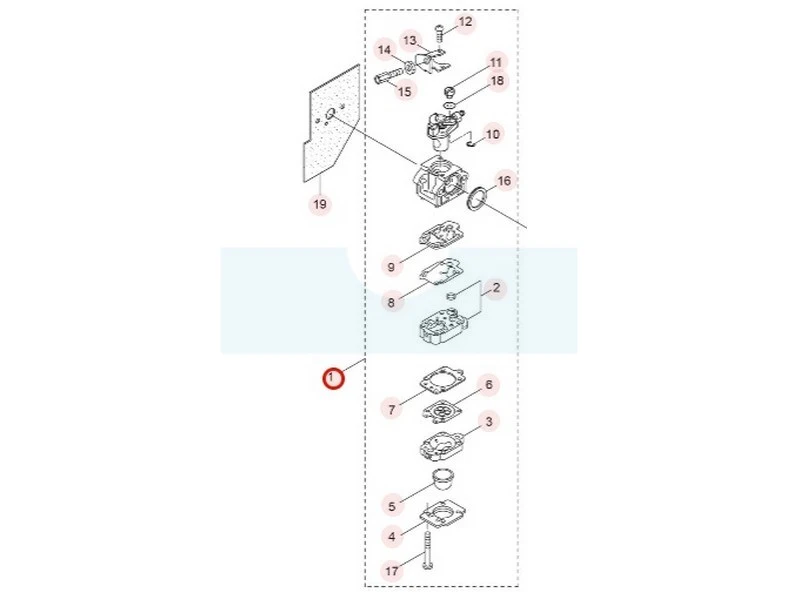 12
13
14
11
18
15
10
16
19
9
2
8
1
6
7
3
5
4
17