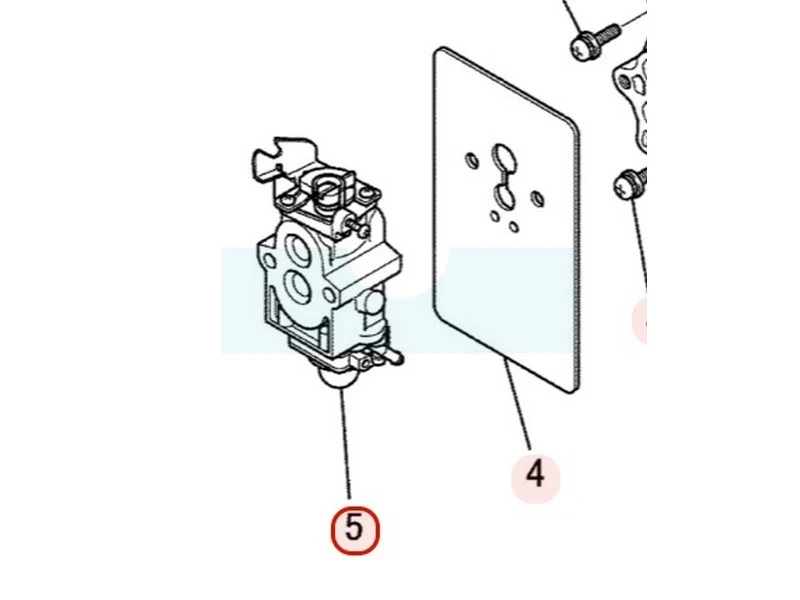 4

5